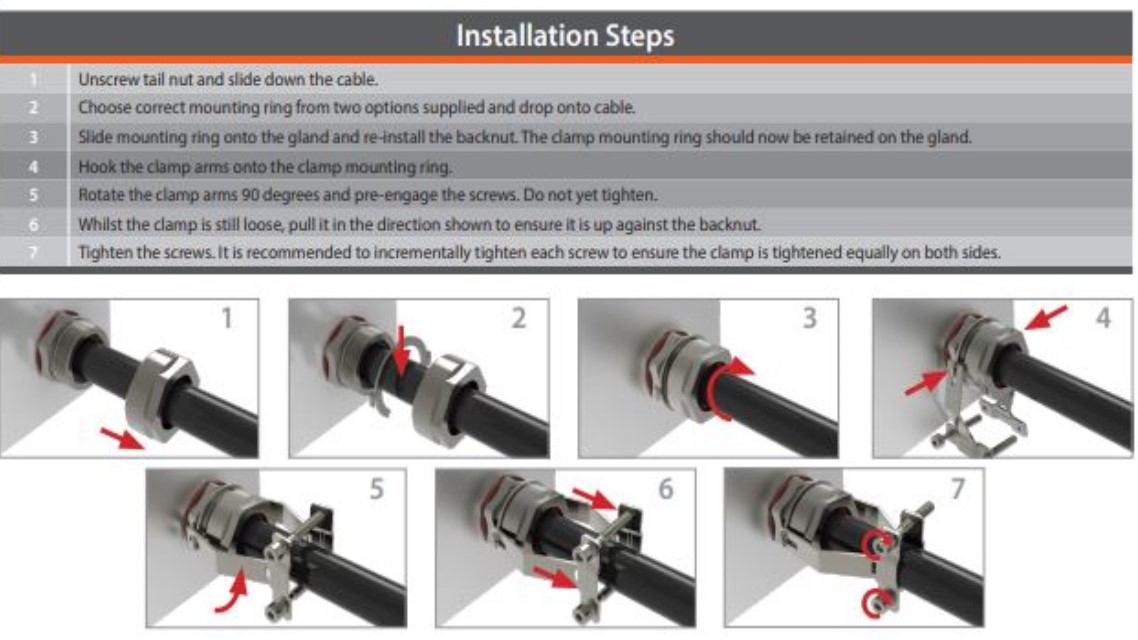 Installation Steps

| | |
|---|---|
| 1 | Unscrew tail nut and slide down the cable. |
| 2 | Choose correct mounting ring from two options supplied and drop onto cable. |
| 3 | Slide mounting ring onto the gland and re-install the backnut. The clamp mounting ring should now be retained on the gland. |
| 4 | Hook the clamp arms onto the clamp mounting ring. |
| 5 | Rotate the clamp arms 90 degrees and pre-engage the screws. Do not yet tighten. |
| 6 | Whilst the clamp is still loose, pull it in the direction shown to ensure it is up against the backnut. |
| 7 | Tighten the screws. It is recommended to incrementally tighten each screw to ensure the clamp is tightened equally on both sides. |

1

2

3

4

5

6

7